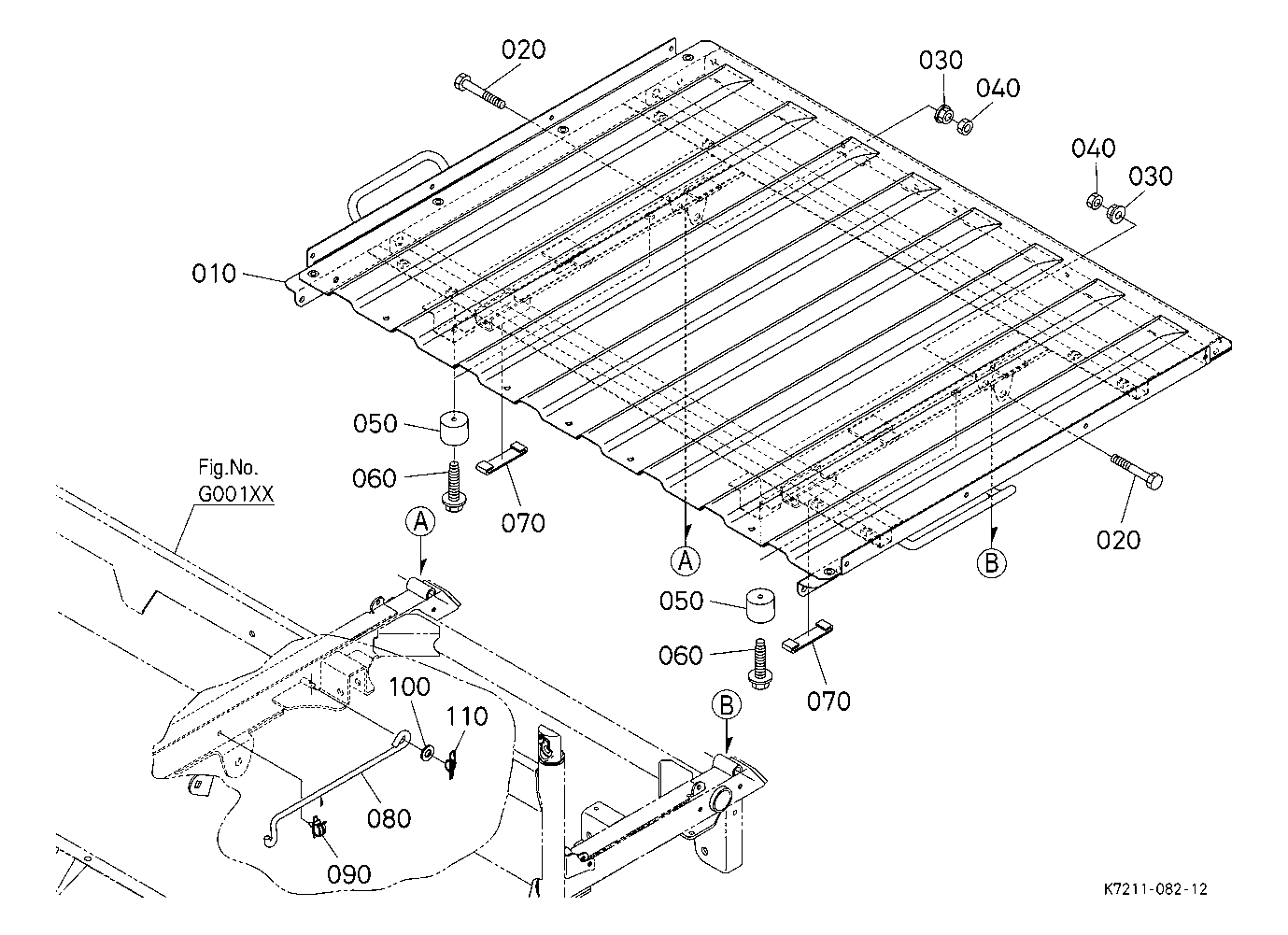 020
030
040
040
030
010
050
060
070
Fig.No.
G001XX
A
A
B
020
050
060
070
100
110
B
080
090
K7211-082-12